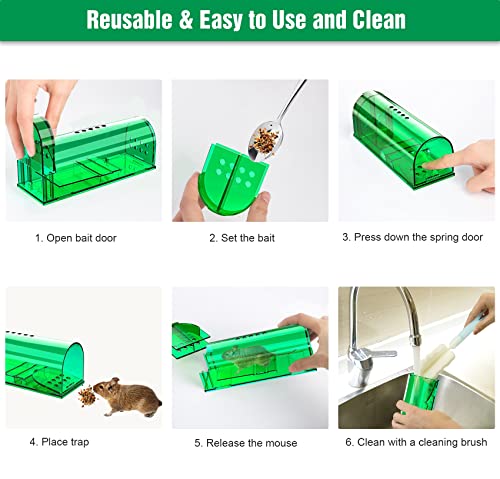 Reusable & Easy to Use and Clean

1. Open bait door

2. Set the bait

3. Press down the spring door

4. Place trap

5. Release the mouse

6. Clean with a cleaning brush