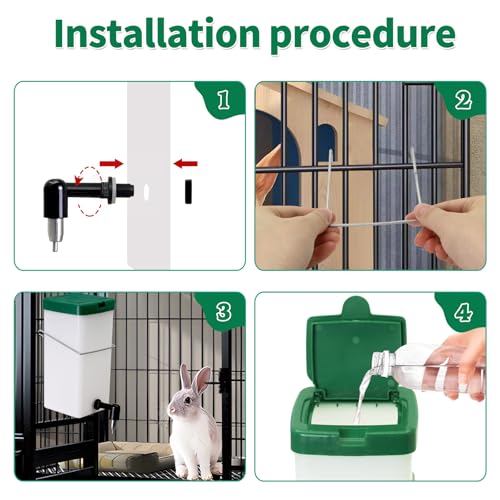 Installation procedure

1

2

3

4