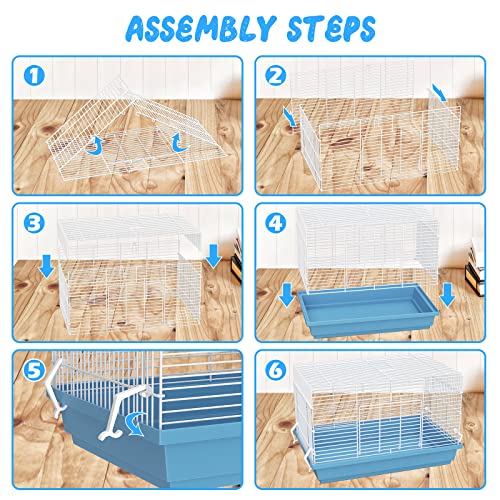 ASSEMBLY STEPS

1

2

3

4

5

6