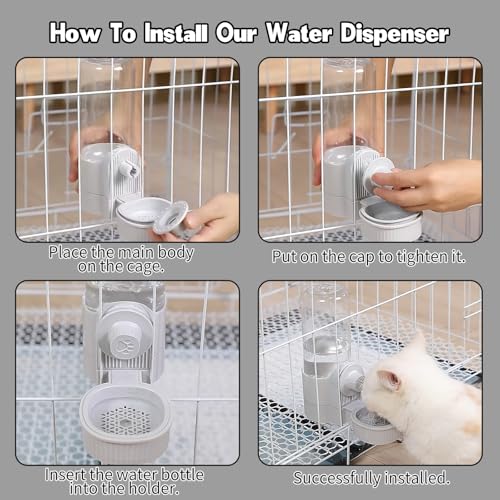 How To Install Our Water Dispenser

Place the main body on the cage.

Put on the cap to tighten it.

Insert the water bottle into the holder.

Successfully installed.