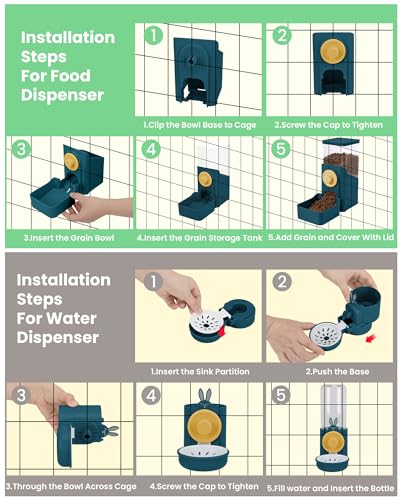 Installation Steps For Food Dispenser

1

1.Clip the Bowl Base to Cage

2

2.Screw the Cap to Tighten

3

3.Insert the Grain Bowl

4

4.Insert the Grain Storage Tank

5

5.Add Grain and Cover With Lid

Installation Steps For Water Dispenser

1

1.Insert the Sink Partition

2

2.Push the Base

3

3.Through the Bowl Across Cage

4

4.Screw the Cap to Tighten

5

5.Fill water and Insert the Bottle