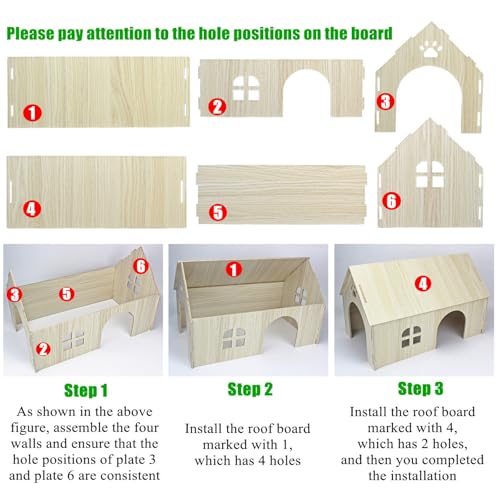 Please pay attention to the hole positions on the board

1

2

3

4

5

6

3

5

6

2

1

4

Step 1

As shown in the above figure, assemble the four walls and ensure that the hole positions of plate 3 and plate 6 are consistent

Step 2

Install the roof board marked with 1, which has 4 holes

Step 3

Install the roof board marked with 4, which has 2 holes, and then you completed the installation