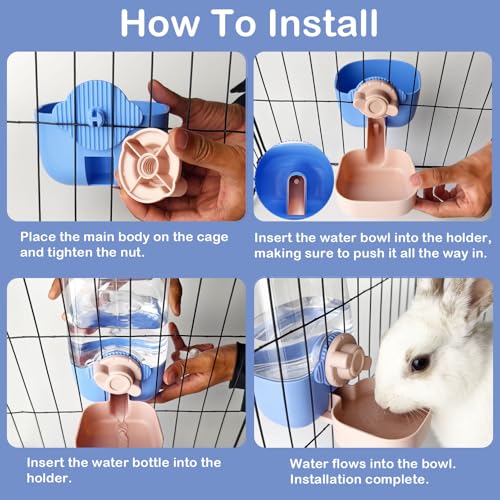 How To Install

Place the main body on the cage and tighten the nut.

Insert the water bowl into the holder, making sure to push it all the way in.

Insert the water bottle into the holder.

Water flows into the bowl. Installation complete.