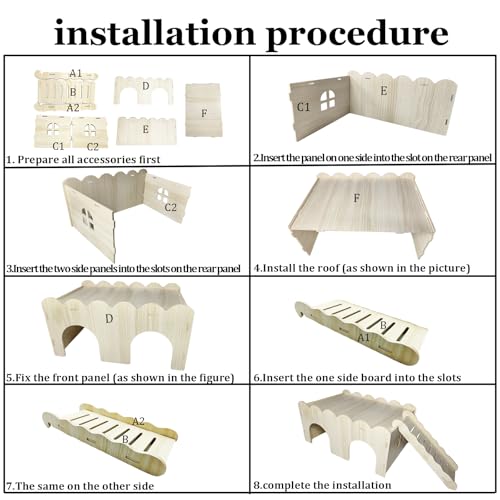 installation procedure

A1
B
A2
D
F
C1 C2
E
1. Prepare all accessories first

C1
E
2.Insert the panel on one side into the slot on the rear panel

C2
3.Insert the two side panels into the slots on the rear panel

F
4.Install the roof (as shown in the picture)

D
5.Fix the front panel (as shown in the figure)

B
A1
6.Insert the one side board into the slots

A2
B
7.The same on the other side

8.complete the installation