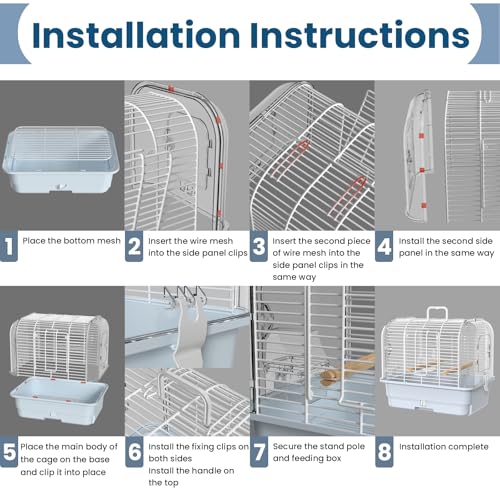 Installation Instructions

1 Place the bottom mesh

2 Insert the wire mesh into the side panel clips

3 Insert the second piece of wire mesh into the side panel clips in the same way

4 Install the second side panel in the same way

5 Place the main body of the cage on the base and clip it into place

6 Install the fixing clips on both sides
Install the handle on the top

7 Secure the stand pole and feeding box

8 Installation complete