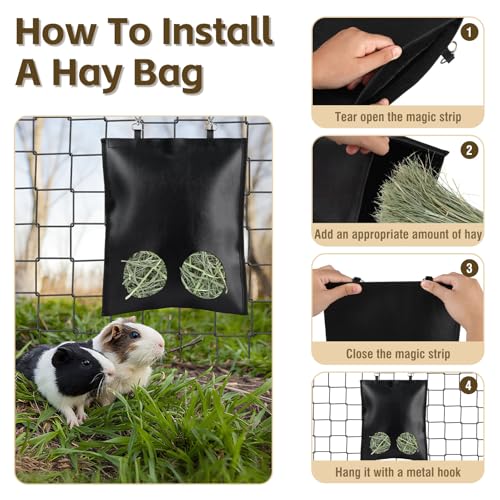 How To Install A Hay Bag

1
Tear open the magic strip

2
Add an appropriate amount of hay

3
Close the magic strip

4
Hang it with a metal hook