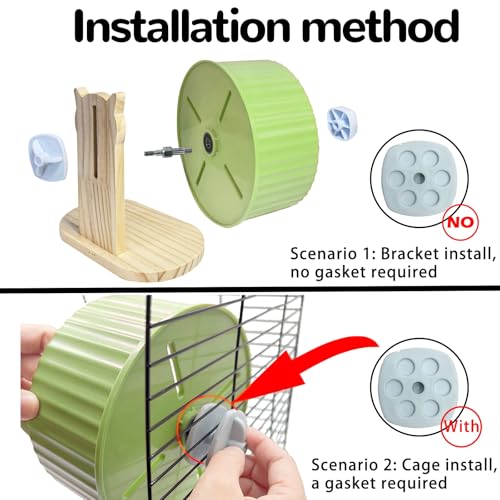 Installation method

NO

Scenario 1: Bracket install, no gasket required

With

Scenario 2: Cage install, a gasket required