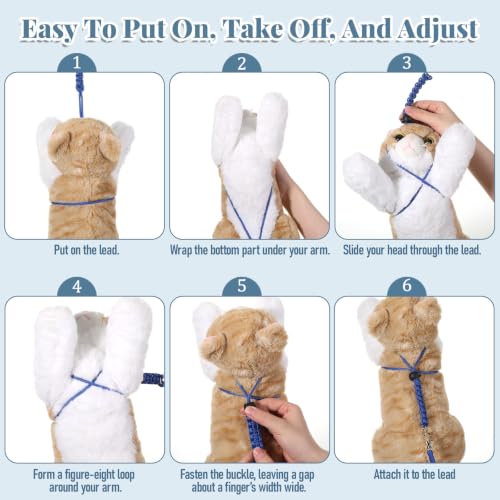 Easy To Put On, Take Off, And Adjust

1

Put on the lead.

2

Wrap the bottom part under your arm.

3

Slide your head through the lead.

4

Form a figure-eight loop around your arm.

5

Fasten the buckle, leaving a gap about a finger's width wide.

6

Attach it to the lead