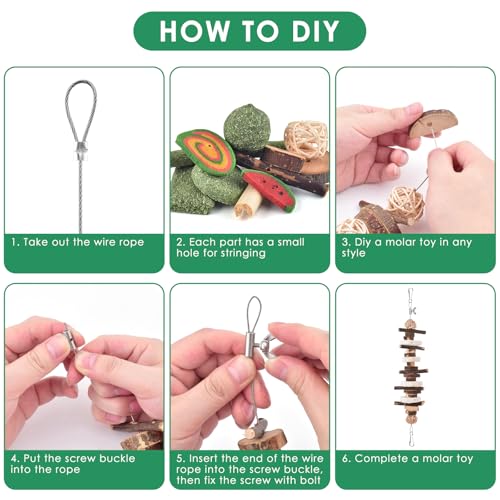 HOW TO DIY

1. Take out the wire rope

2. Each part has a small hole for stringing

3. Diy a molar toy in any style

4. Put the screw buckle into the rope

5. Insert the end of the wire rope into the screw buckle, then fix the screw with bolt

6. Complete a molar toy