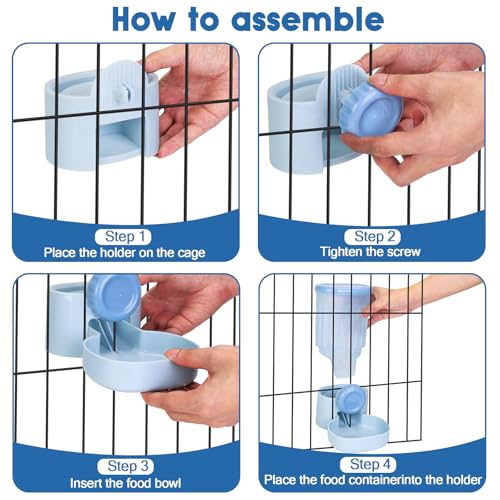 How to assemble

Step 1
Place the holder on the cage

Step 2
Tighten the screw

Step 3
Insert the food bowl

Step 4
Place the food containerinto the holder