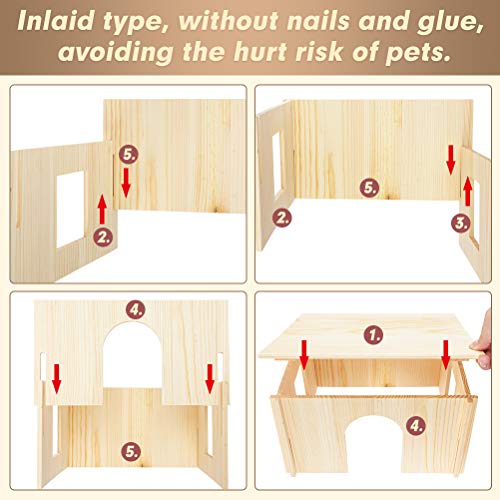 Inlaid type, without nails and glue, avoiding the hurt risk of pets.

5.
2.

5.
2.
3.

4.
5.

1.
4.