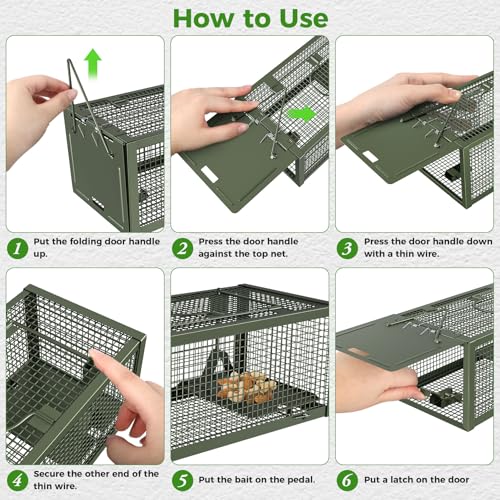 How to Use

1 Put the folding door handle up.

2 Press the door handle against the top net.

3 Press the door handle down with a thin wire.

4 Secure the other end of the thin wire.

5 Put the bait on the pedal.

6 Put a latch on the door