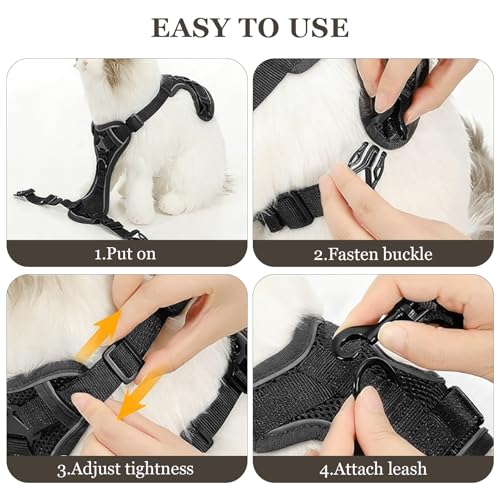 EASY TO USE

1.Put on

2.Fasten buckle

3.Adjust tightness

4.Attach leash