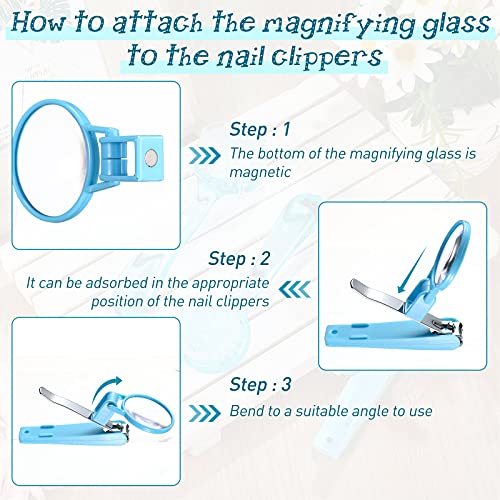 How to attach the magnifying glass to the nail clippers

Step : 1
The bottom of the magnifying glass is magnetic

Step : 2
It can be adsorbed in the appropriate position of the nail clippers

Step : 3
Bend to a suitable angle to use