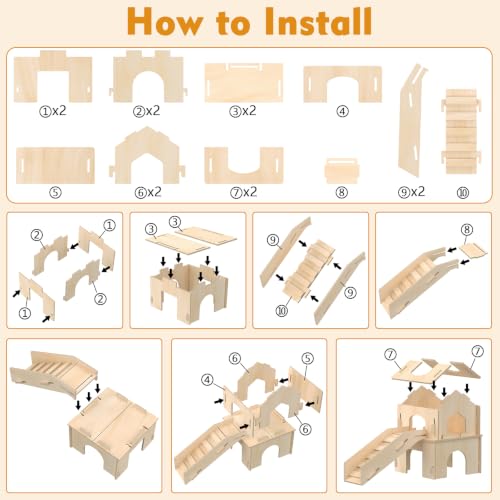 How to Install

①x2 ②x2 ③x2 ④

⑤ ⑥x2 ⑦x2 ⑧ ⑨x2 ⑩

② ① ① ②

③ ③

⑨ ⑩ ⑨

⑧

⑥ ⑤ ④ ⑥

⑦ ⑦