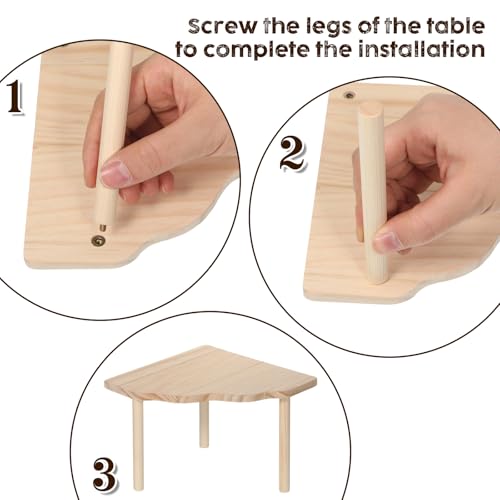 Screw the legs of the table to complete the installation

1

2

3