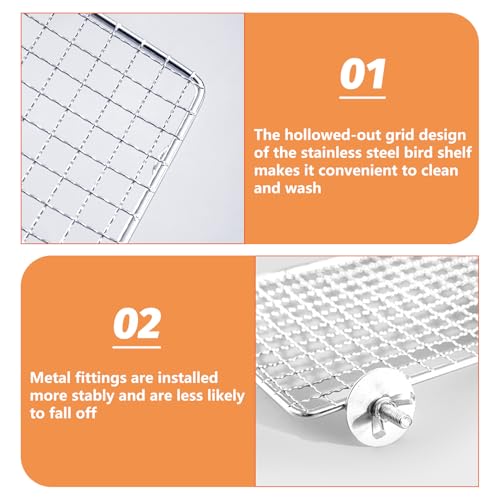 01

The hollowed-out grid design of the stainless steel bird shelf makes it convenient to clean and wash

02

Metal fittings are installed more stably and are less likely to fall off