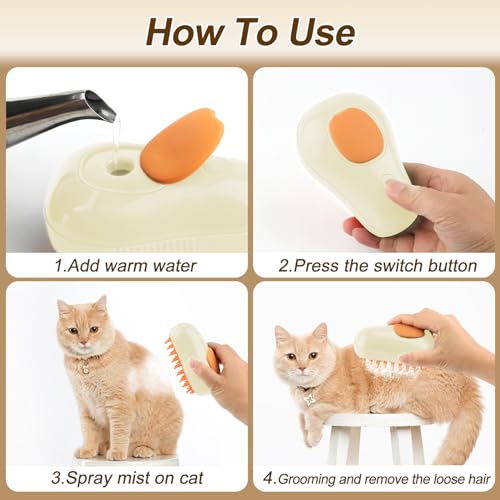 How To Use

1.Add warm water

2.Press the switch button

3.Spray mist on cat

4.Grooming and remove the loose hair