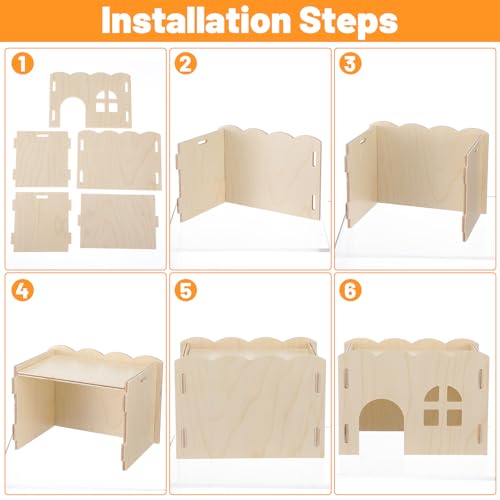 Installation Steps

1

2

3

4

5

6