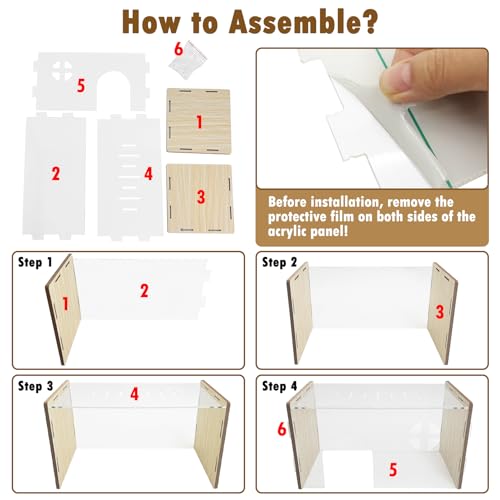 How to Assemble?

6

5

1

2

4

3

Before installation, remove the protective film on both sides of the acrylic panel!

Step 1

1

2

Step 2

3

Step 3

4

Step 4

6

5