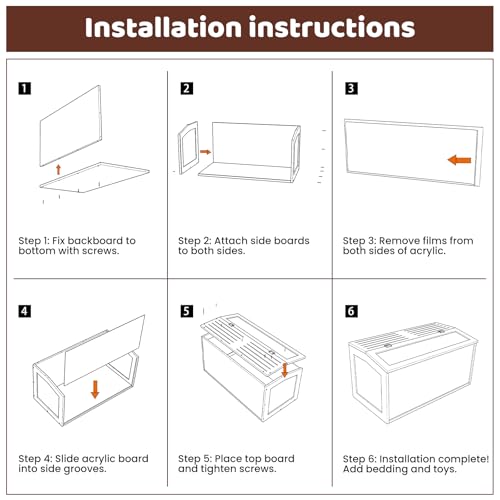 Installation instructions

1

Step 1: Fix backboard to bottom with screws.

2

Step 2: Attach side boards to both sides.

3

Step 3: Remove films from both sides of acrylic.

4

Step 4: Slide acrylic board into side grooves.

5

Step 5: Place top board and tighten screws.

6

Step 6: Installation complete! Add bedding and toys.