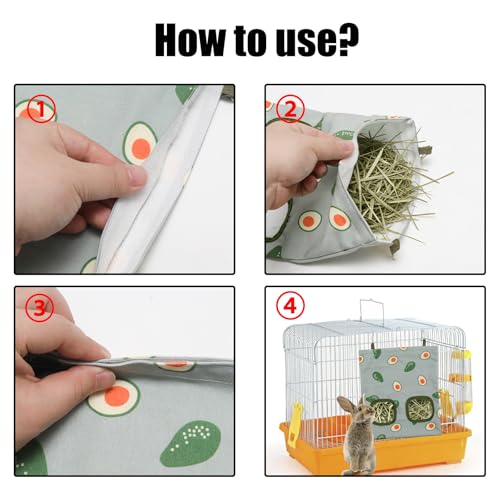 How to use?

①

②

③

④