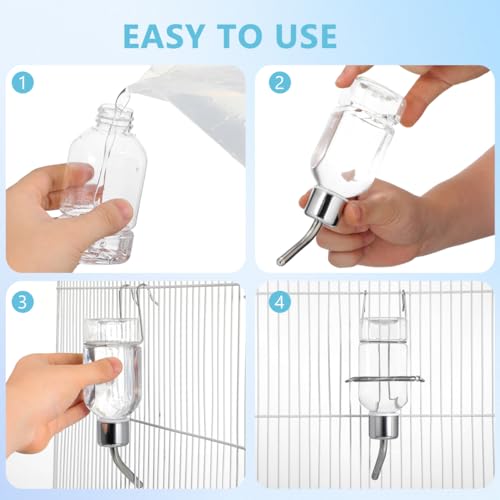 EASY TO USE

1

2

3

4