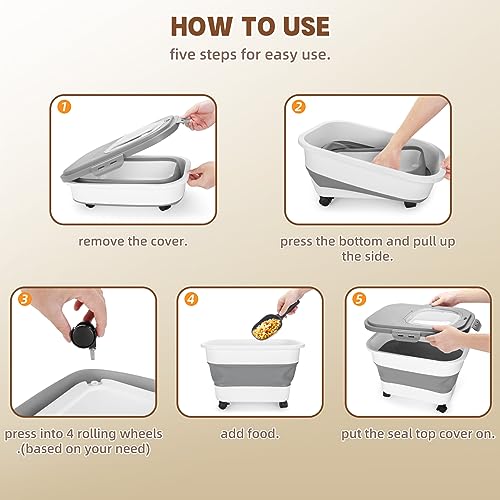 HOW TO USE

five steps for easy use.

1

remove the cover.

2

press the bottom and pull up the side.

3

press into 4 rolling wheels .(based on your need)

4

add food.

5

put the seal top cover on.