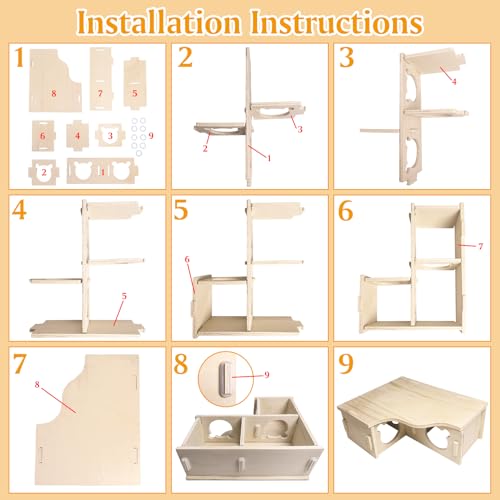 Installation Instructions

1
8 7 5
6 4 3 9
2 1

2
3
2
1

3
4

4
5

5
6

6
7

7
8

8
9

9