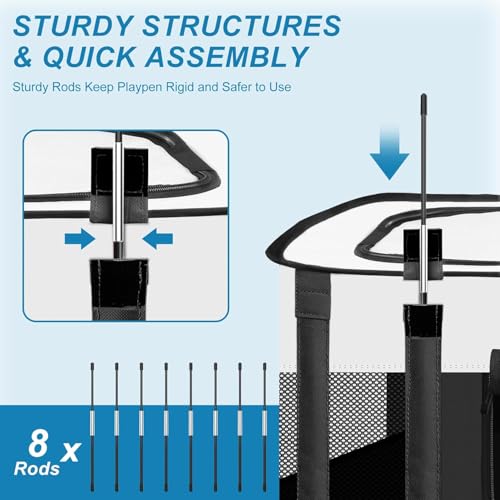 STURDY STRUCTURES & QUICK ASSEMBLY

Sturdy Rods Keep Playpen Rigid and Safer to Use

8 x
Rods