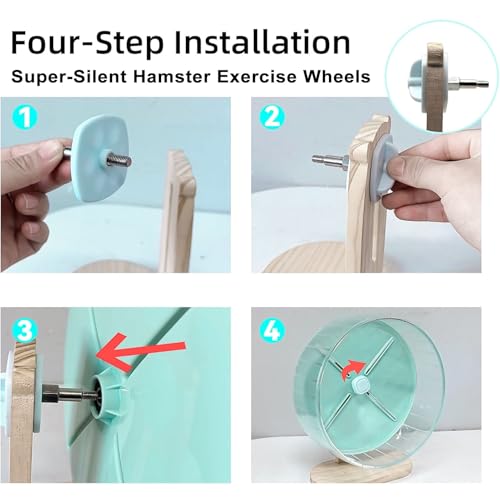 Four-Step Installation
Super-Silent Hamster Exercise Wheels

1

2

3

4