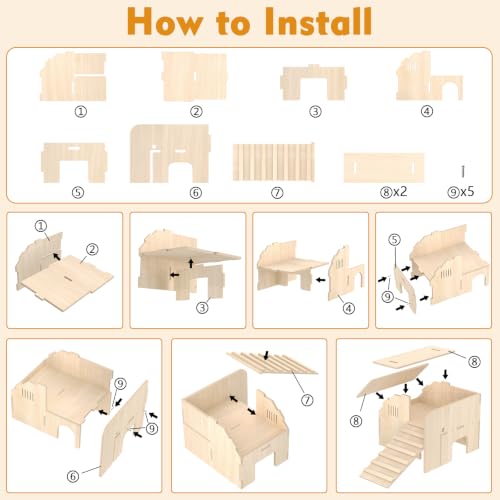 How to Install

①
②
③
④
⑤
⑥
⑦
⑧x2
⑨x5

①
②

③

④

⑤
⑨

⑨
⑨
⑥

⑦

⑧
⑧