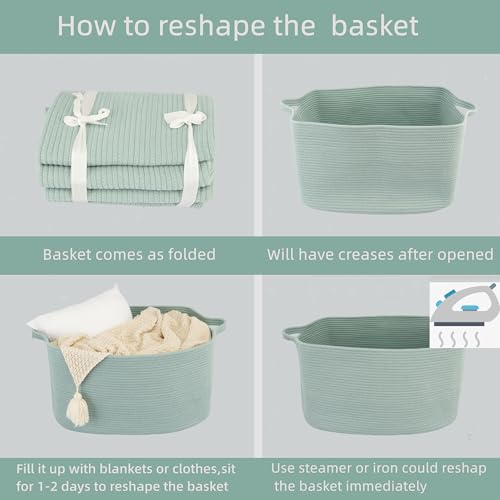 How to reshape the basket

Basket comes as folded

Will have creases after opened

Fill it up with blankets or clothes,sit for 1-2 days to reshape the basket

Use steamer or iron could reshap the basket immediately