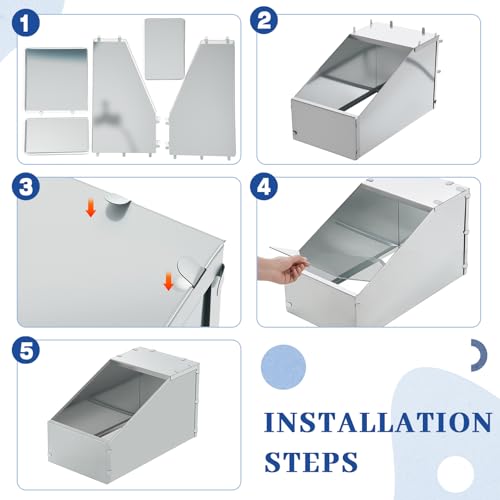 1
2
3
4
5
INSTALLATION STEPS