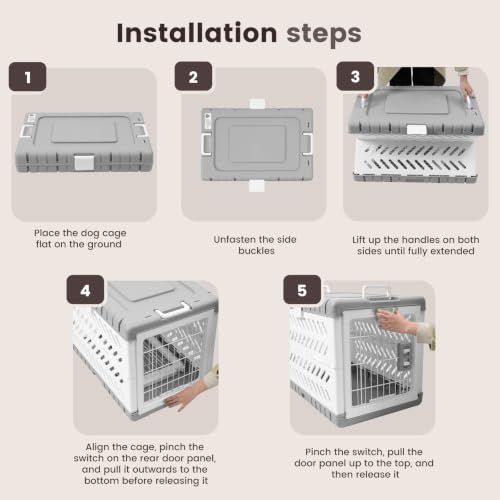 Installation steps

1

Place the dog cage flat on the ground

2

Unfasten the side buckles

3

Lift up the handles on both sides until fully extended

4

Align the cage, pinch the switch on the rear door panel, and pull it outwards to the bottom before releasing it

5

Pinch the switch, pull the door panel up to the top, and then release it