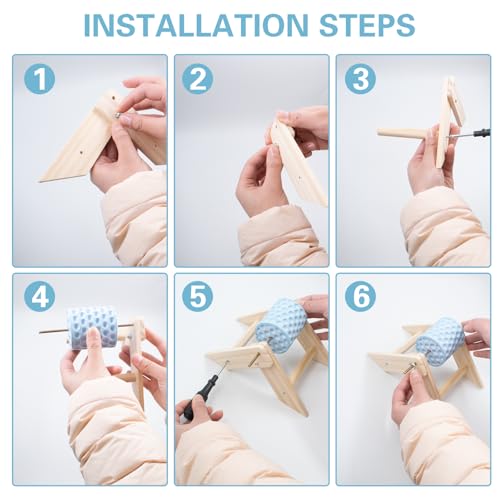 INSTALLATION STEPS

1

2

3

4

5

6