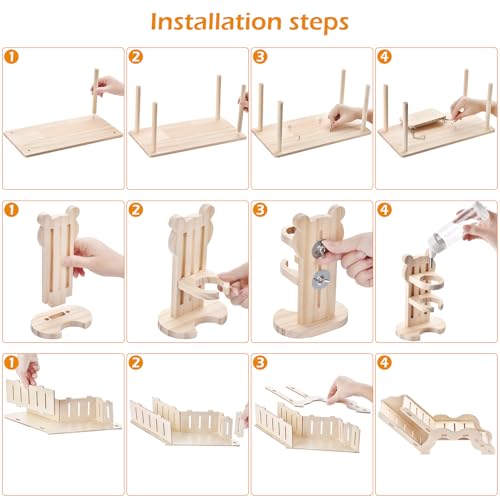 Installation steps

1

2

3

4

1

2

3

4

1

2

3

4