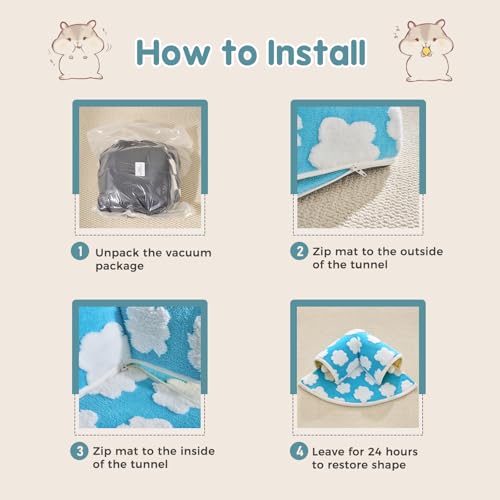 How to Install

1 Unpack the vacuum package

2 Zip mat to the outside of the tunnel

3 Zip mat to the inside of the tunnel

4 Leave for 24 hours to restore shape