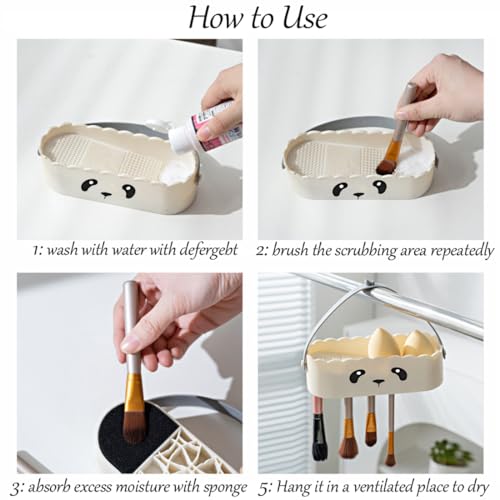 How to Use

1: wash with water with defergebt

2: brush the scrubbing area repeatedly

3: absorb excess moisture with sponge

5: Hang it in a ventilated place to dry