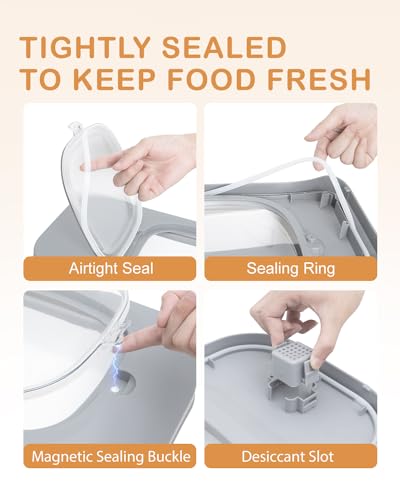 TIGHTLY SEALED TO KEEP FOOD FRESH

Airtight Seal

Sealing Ring

Magnetic Sealing Buckle

Desiccant Slot