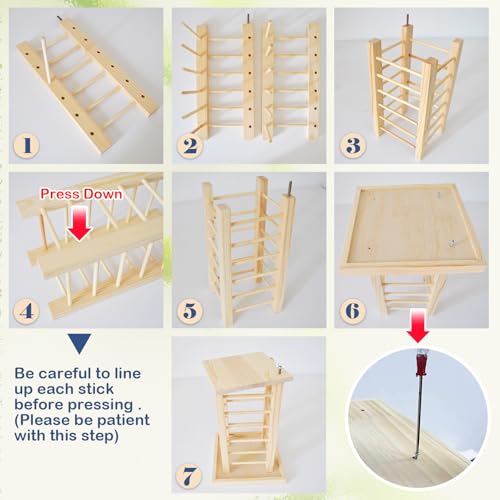 1

2

3

Press Down

4

5

6

Be careful to line up each stick before pressing . (Please be patient with this step)

7