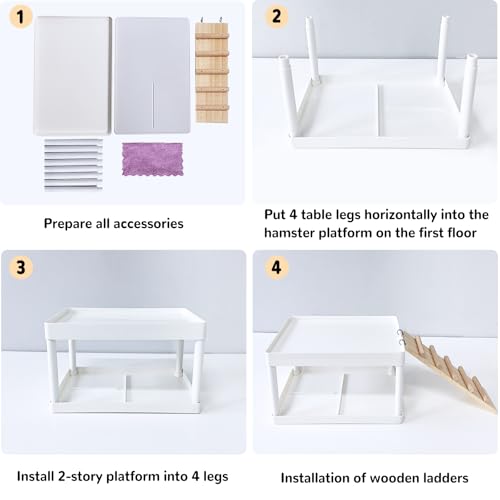 1

Prepare all accessories

2

Put 4 table legs horizontally into the hamster platform on the first floor

3

Install 2-story platform into 4 legs

4

Installation of wooden ladders