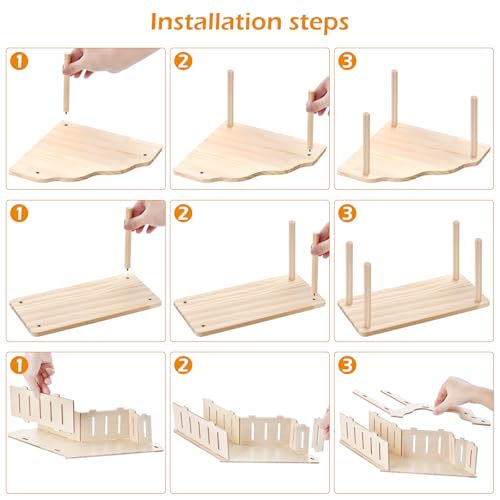 Installation steps

1

2

3

1

2

3

1

2

3