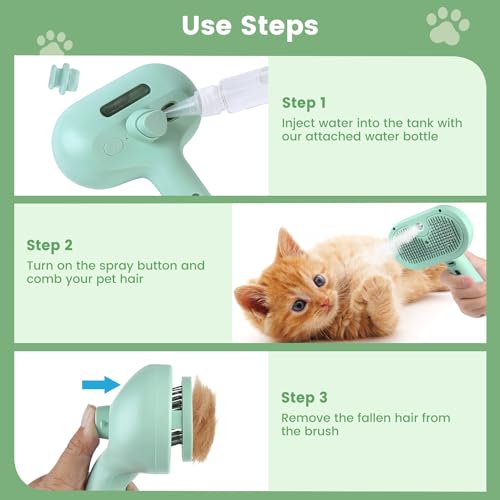 Use Steps

Step 1
Inject water into the tank with our attached water bottle

Step 2
Turn on the spray button and comb your pet hair

Step 3
Remove the fallen hair from the brush