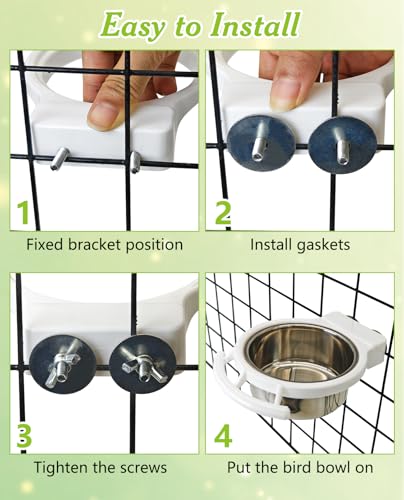 Easy to Install

1

Fixed bracket position

2

Install gaskets

3

Tighten the screws

4

Put the bird bowl on