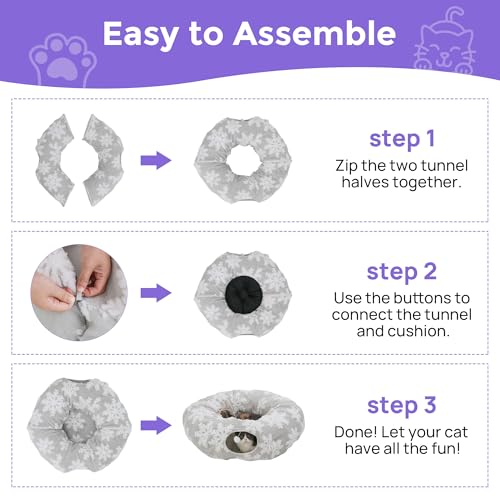 Easy to Assemble

step 1
Zip the two tunnel halves together.

step 2
Use the buttons to connect the tunnel and cushion.

step 3
Done! Let your cat have all the fun!