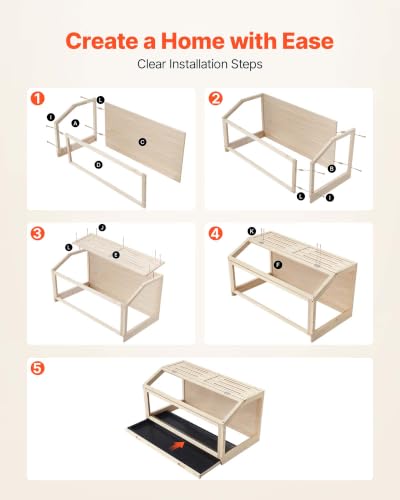 Create a Home with Ease

Clear Installation Steps

1
L
I
A
C
D

2
B
L
I

3
J
L
E

4
K
F

5