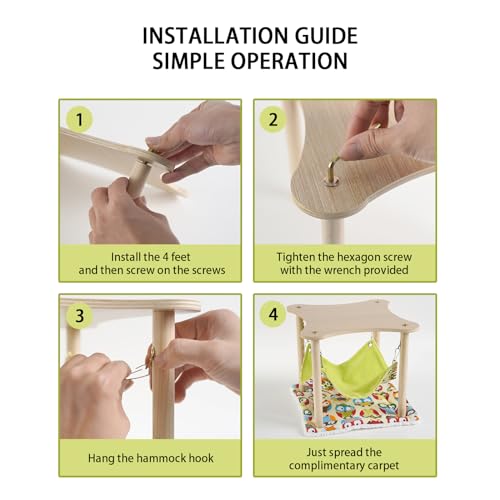 INSTALLATION GUIDE
SIMPLE OPERATION

1

Install the 4 feet and then screw on the screws

2

Tighten the hexagon screw with the wrench provided

3

Hang the hammock hook

4

Just spread the complimentary carpet