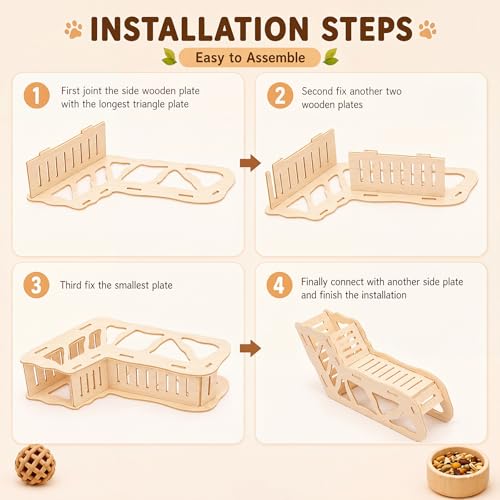 INSTALLATION STEPS

Easy to Assemble

1 First joint the side wooden plate with the longest triangle plate

2 Second fix another two wooden plates

3 Third fix the smallest plate

4 Finally connect with another side plate and finish the installation