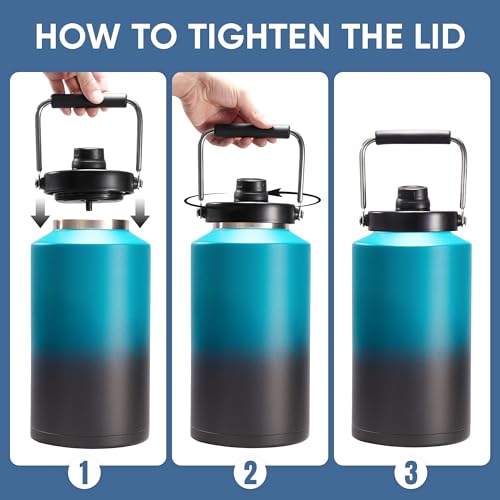 HOW TO TIGHTEN THE LID

1

2

3